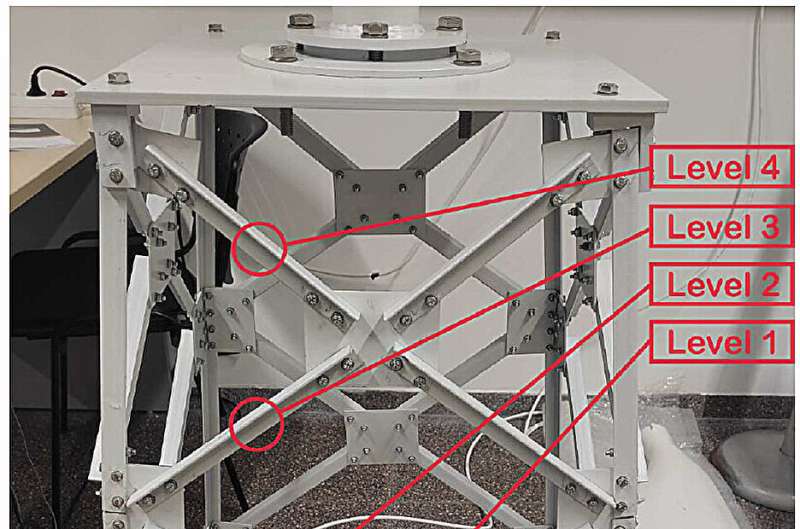 Level 4
Level 3
Level 2
Level 1