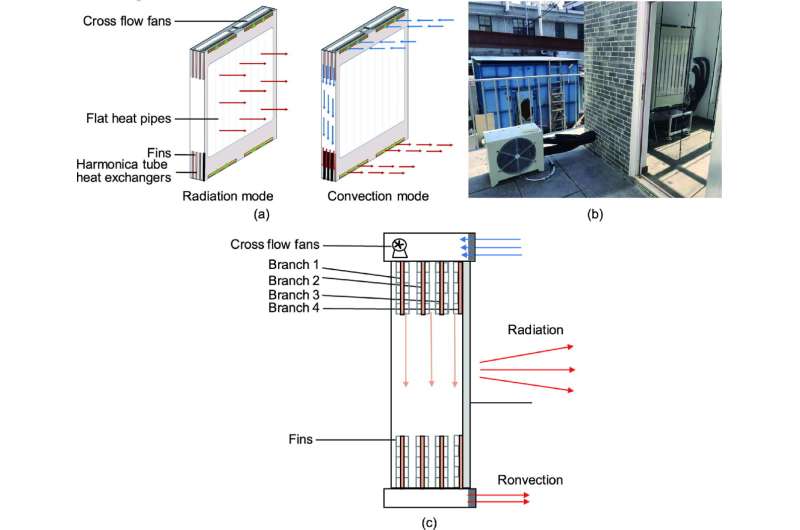 Cross flow fans

Flat heat pipes

Fins

Harmonica tube heat exchangers

Radiation mode

Convection mode

(a)

(b)

Cross flow fans

Branch 1

Branch 2

Branch 3

Branch 4

Radiation

Fins

Ronvection

(c)