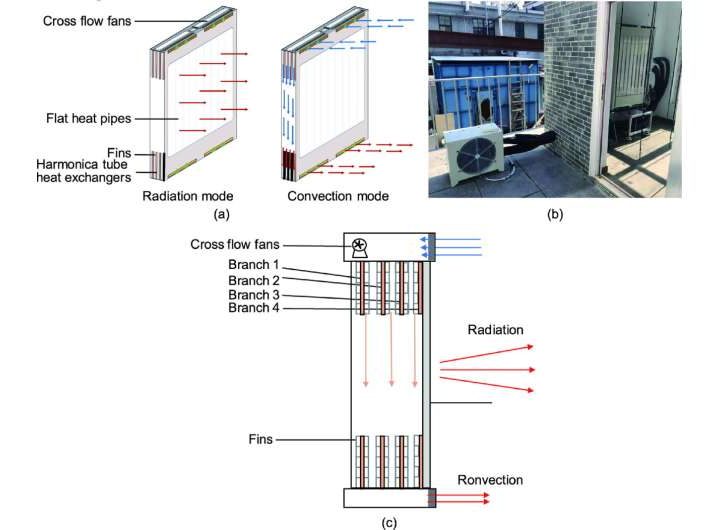 Cross flow fans
Flat heat pipes
Fins
Harmonica tube heat exchangers
Radiation mode
Convection mode
(a)
(b)
Cross flow fans
Branch 1
Branch 2
Branch 3
Branch 4
Radiation
Fins
Ronvection
(c)