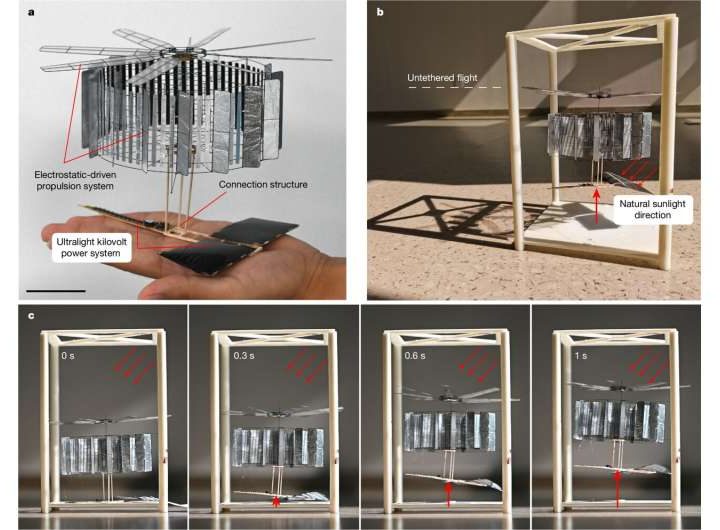 a

Electrostatic-driven propulsion system

Connection structure

Ultralight kilovolt power system

b

Untethered flight

Natural sunlight direction

c

0 s

0.3 s

0.6 s

1 s