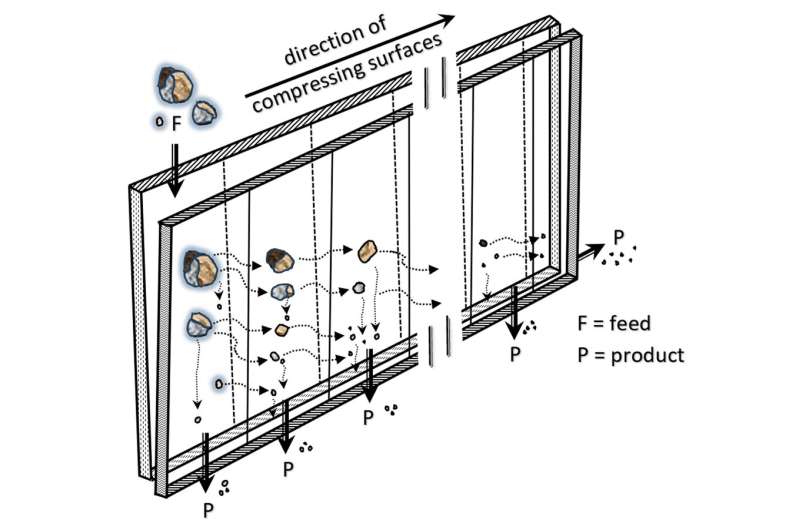 direction of
compressing surfaces

F

P

P

P

P

P

F = feed
P = product