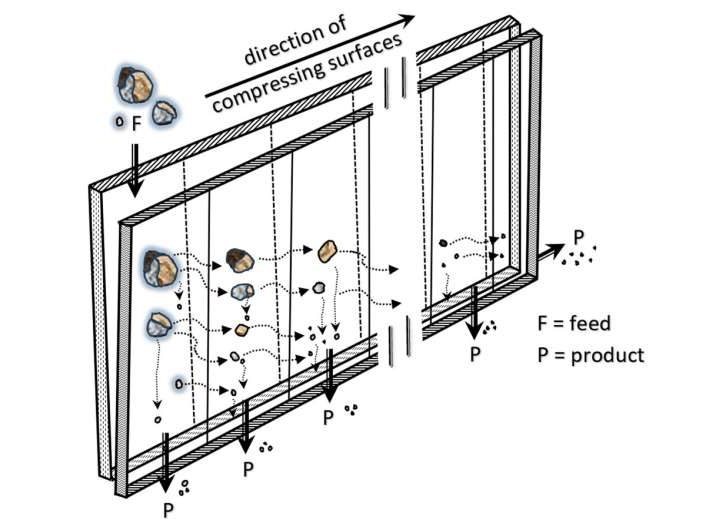 direction of
compressing surfaces

F

P

P

P

P

P

F = feed
P = product